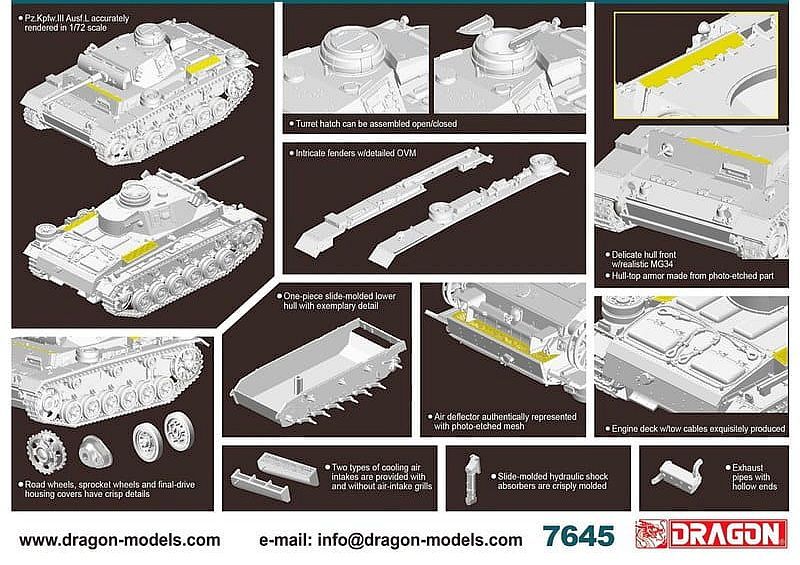 • Pz.Kpfw.III Ausf.L accurately rendered in 1/72 scale

• Turret hatch can be assembled open/closed

• Intricate fenders w/detailed OVM

• Delicate hull front w/realistic MG34
• Hull-top armor made from photo-etched part

• One-piece slide-molded lower hull with exemplary detail

• Air deflector authentically represented with photo-etched mesh

• Engine deck w/tow cables exquisitely produced

• Road wheels, sprocket wheels and final-drive housing covers have crisp details

• Two types of cooling air intakes are provided with and without air-intake grills

• Slide-molded hydraulic shock absorbers are crisply molded

• Exhaust pipes with hollow ends

www.dragon-models.com e-mail: info@dragon-models.com 7645 DRAGON